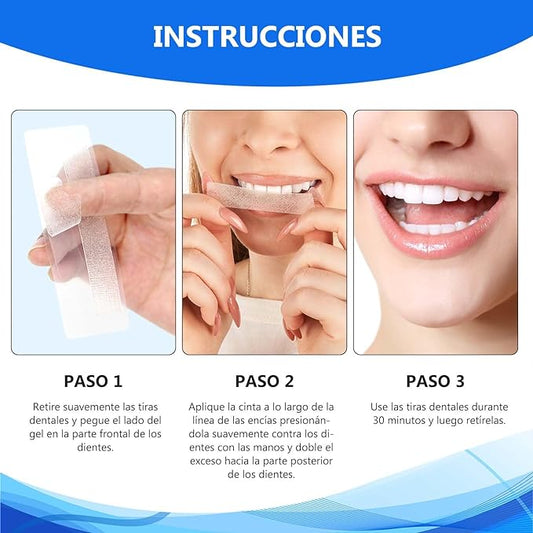 INSTRUCCIONES

PASO 1

Retire suavemente las tiras dentales y pegue el lado del gel en la parte frontal de los dientes.

PASO 2

Aplique la cinta a lo largo de la línea de las encías presionándola suavemente contra los dientes con las manos y doble el exceso hacia la parte posterior de los dientes.

PASO 3

Use las tiras dentales durante 30 minutos y luego retírelas.