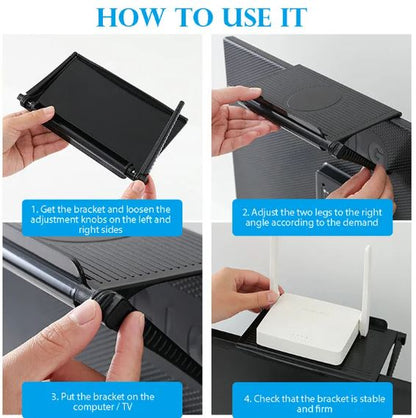 HOW TO USE IT

1. Get the bracket and loosen the adjustment knobs on the left and right sides

2. Adjust the two legs to the right angle according to the demand

3. Put the bracket on the computer / TV

4. Check that the bracket is stable and firm