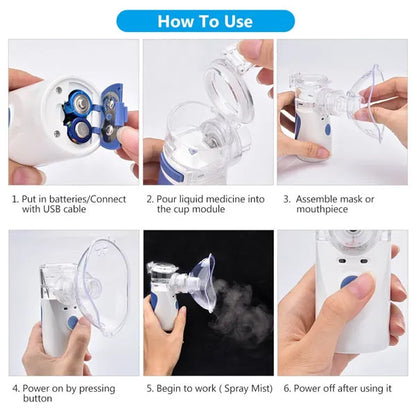 How To Use

1. Put in batteries/Connect with USB cable

2. Pour liquid medicine into the cup module

3. Assemble mask or mouthpiece

4. Power on by pressing button

5. Begin to work ( Spray Mist)

6. Power off after using it