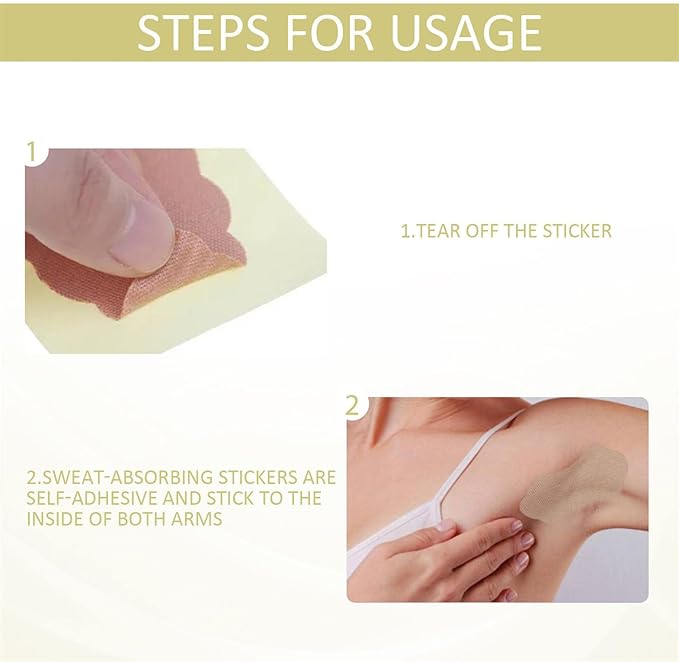 STEPS FOR USAGE

1

1.TEAR OFF THE STICKER

2

2.SWEAT-ABSORBING STICKERS ARE SELF-ADHESIVE AND STICK TO THE INSIDE OF BOTH ARMS