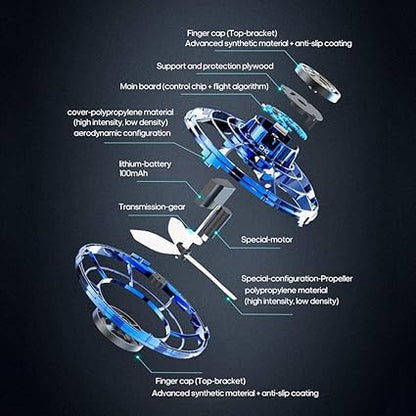 Finger cap (Top-bracket)
Advanced synthetic material + anti-slip coating

Support and protection plywood

Main board (control chip + flight algorithm)

cover-polypropylene material
(high intensity, low density)
aerodynamic configuration

lithium-battery
100mAh

Transmission-gear

Special-motor

Special-configuration-Propeller
polypropylene material
(high intensity, low density)

Finger cap (Top-bracket)
Advanced synthetic material + anti-slip coating