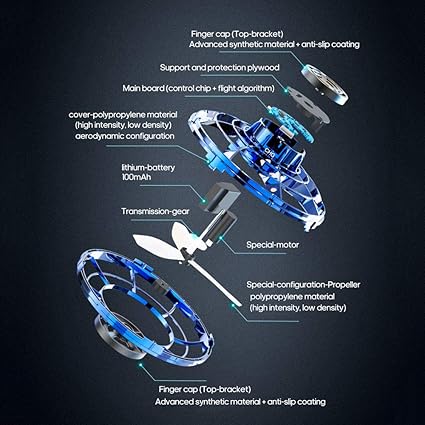 Finger cap (Top-bracket)
Advanced synthetic material + anti-slip coating

Support and protection plywood

Main board (control chip + flight algorithm)

cover-polypropylene material
(high intensity, low density)
aerodynamic configuration

lithium-battery
100mAh

Transmission-gear

Special-motor

Special-configuration-Propeller
polypropylene material
(high intensity, low density)

Finger cap (Top-bracket)
Advanced synthetic material + anti-slip coating