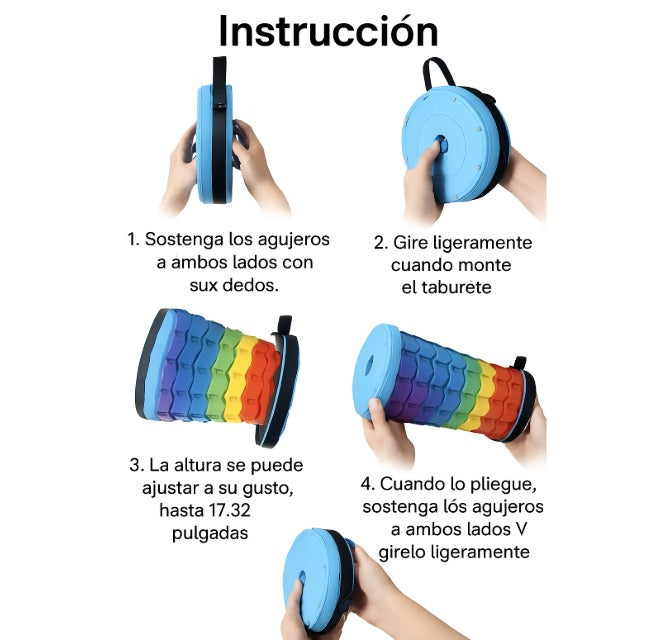 Instrucción

1. Sostenga los agujeros a ambos lados con sux dedos.

2. Gire ligeramente cuando monte el taburete

3. La altura se puede ajustar a su gusto, hasta 17.32 pulgadas

4. Cuando lo pliegue, sostenga lós agujeros a ambos lados V girelo ligeramente