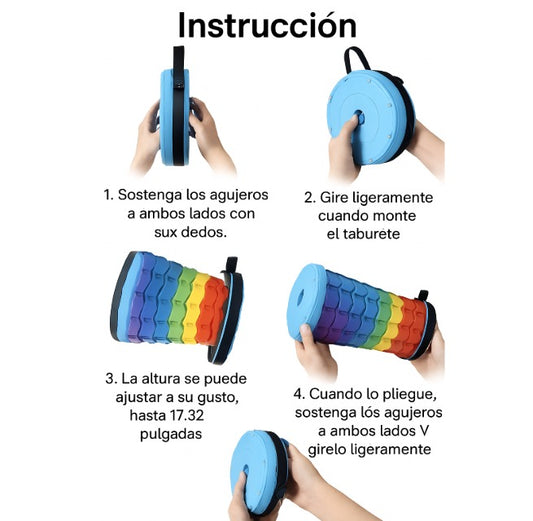 Instrucción

1. Sostenga los agujeros a ambos lados con sux dedos.

2. Gire ligeramente cuando monte el taburete

3. La altura se puede ajustar a su gusto, hasta 17.32 pulgadas

4. Cuando lo pliegue, sostenga lós agujeros a ambos lados V girelo ligeramente