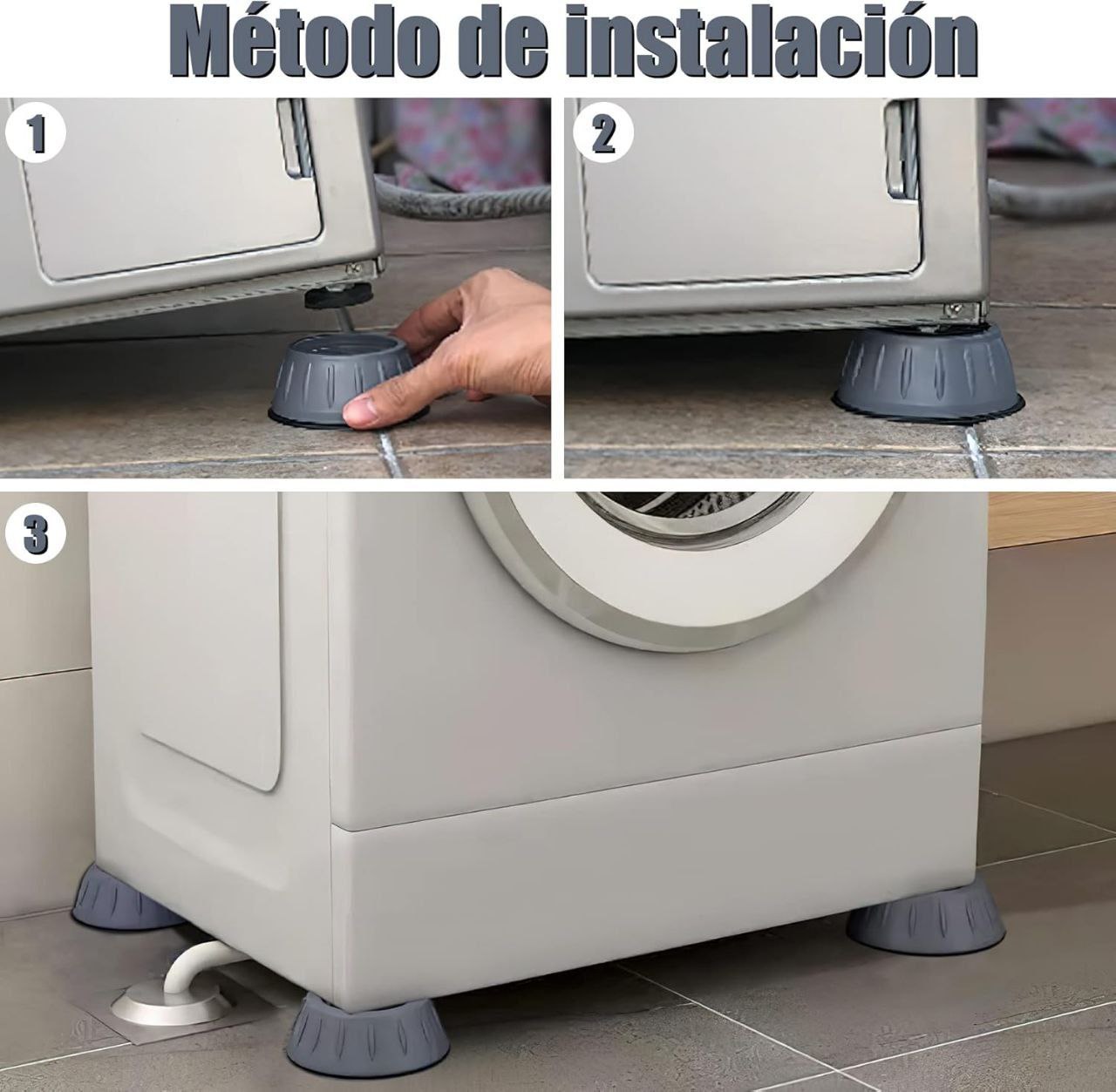 Método de instalación

1

2

3