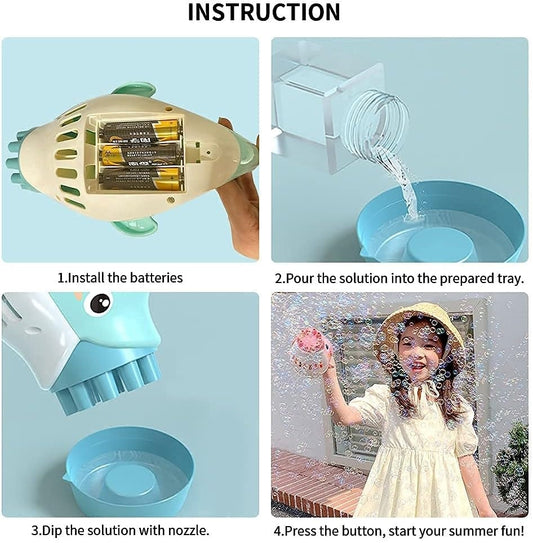 INSTRUCTION

1.Install the batteries

2.Pour the solution into the prepared tray.

3.Dip the solution with nozzle.

4.Press the button, start your summer fun!